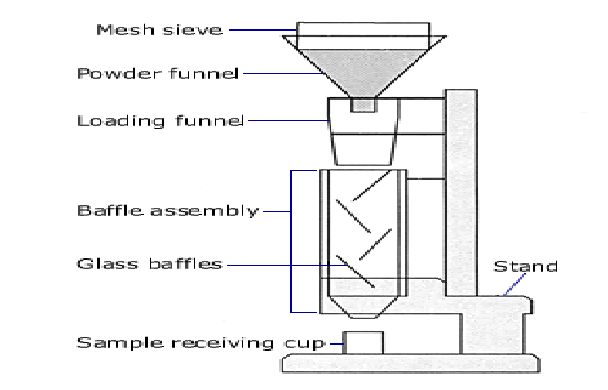 Mesh sieve
Powder funnel
Loading funnel
Baffle assembly
Glass baffles
Stand
Sample receiving cup